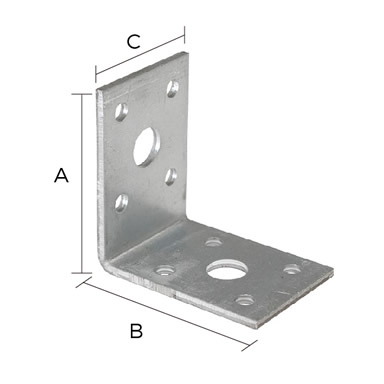 C

A

B